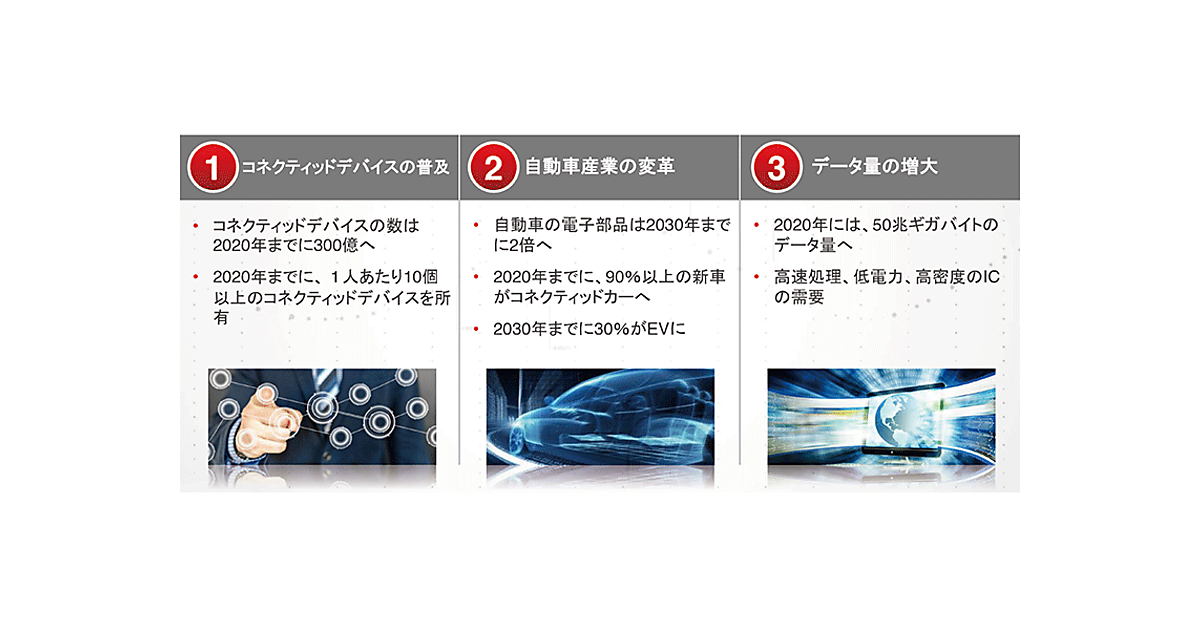 1 コネクティッドデバイスの普及

• コネクティッドデバイスの数は2020年までに300億へ

• 2020年までに、１人あたり10個以上のコネクティッドデバイスを所有

2 自動車産業の変革

• 自動車の電子部品は2030年までに2倍へ

• 2020年までに、90%以上の新車がコネクティッドカーへ

• 2030年までに30%がEVに

3 データ量の増大

• 2020年には、50兆ギガバイトのデータ量へ

• 高速処理、低電力、高密度のICの需要