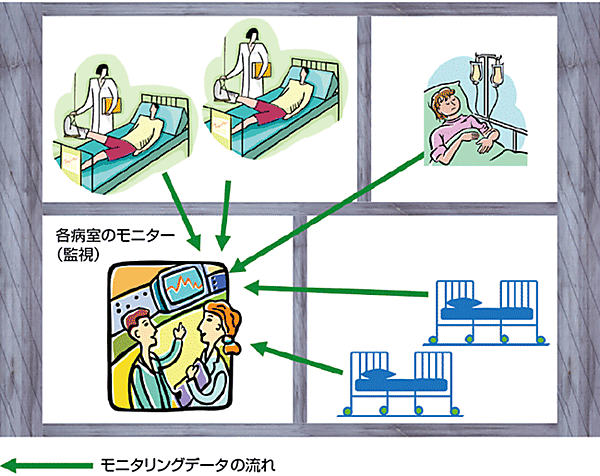 各病室のモニター
（監視）

モニタリングデータの流れ