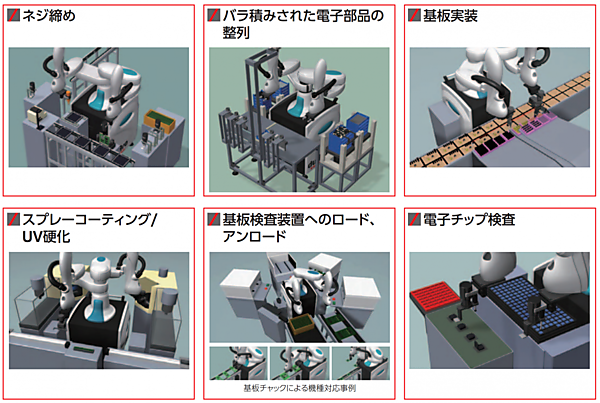 ネジ締め

バラ積みされた電子部品の整列

基板実装

スプレーコーティング/UV硬化

基板検査装置へのロード、アンロード

基板チャックによる機種対応事例

電子チップ検査